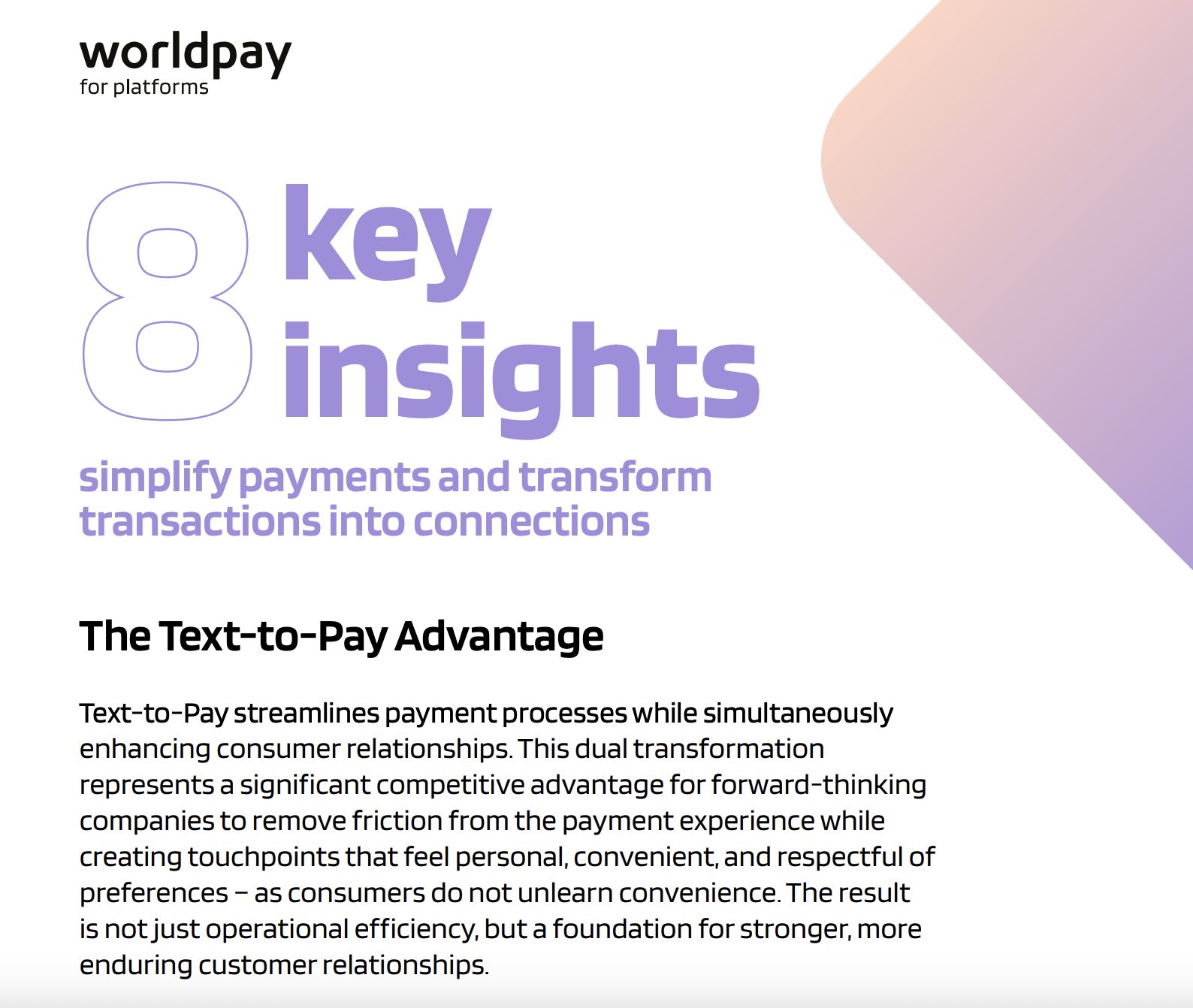 worldpay
for platforms

8 key insights

simplify payments and transform transactions into connections

The Text-to-Pay Advantage

Text-to-Pay streamlines payment processes while simultaneously enhancing consumer relationships. This dual transformation represents a significant competitive advantage for forward-thinking companies to remove friction from the payment experience while creating touchpoints that feel personal, convenient, and respectful of preferences – as consumers do not unlearn convenience. The result is not just operational efficiency, but a foundation for stronger, more enduring customer relationships.